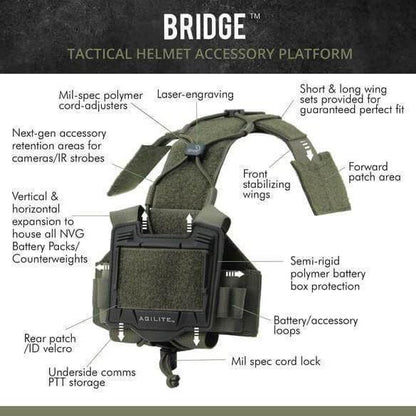 BRIDGE™
TACTICAL HELMET ACCESSORY PLATFORM

Mil-spec polymer cord-adjusters

Laser-engraving

Short & long wing sets provided for guaranteed perfect fit

Next-gen accessory retention areas for cameras/IR strobes

Front stabilizing wings

Forward patch area

Vertical & horizontal expansion to house all NVG Battery Packs/ Counterweights

Semi-rigid polymer battery box protection

AGILITE

Battery/accessory loops

Rear patch /ID velcro

Mil spec cord lock

Underside comms PTT storage