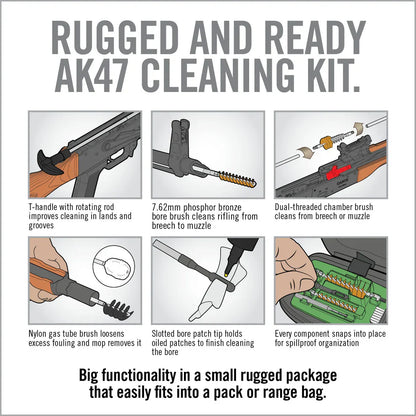 RUGGED AND READY AK47 CLEANING KIT.

T-handle with rotating rod improves cleaning in lands and grooves

7.62mm phosphor bronze bore brush cleans rifling from breech to muzzle

Dual-threaded chamber brush cleans from breech or muzzle

Nylon gas tube brush loosens excess fouling and mop removes it

Slotted bore patch tip holds oiled patches to finish cleaning the bore

Every component snaps into place for spillproof organization

Big functionality in a small rugged package that easily fits into a pack or range bag.