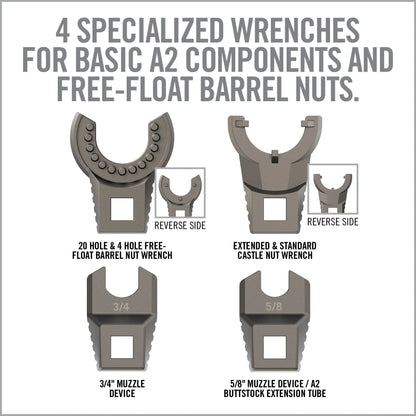 4 SPECIALIZED WRENCHES FOR BASIC A2 COMPONENTS AND FREE-FLOAT BARREL NUTS.

REVERSE SIDE

20 HOLE & 4 HOLE FREE-FLOAT BARREL NUT WRENCH

REVERSE SIDE

EXTENDED & STANDARD CASTLE NUT WRENCH

3/4

3/4" MUZZLE DEVICE

5/8

5/8" MUZZLE DEVICE / A2 BUTTSTOCK EXTENSION TUBE