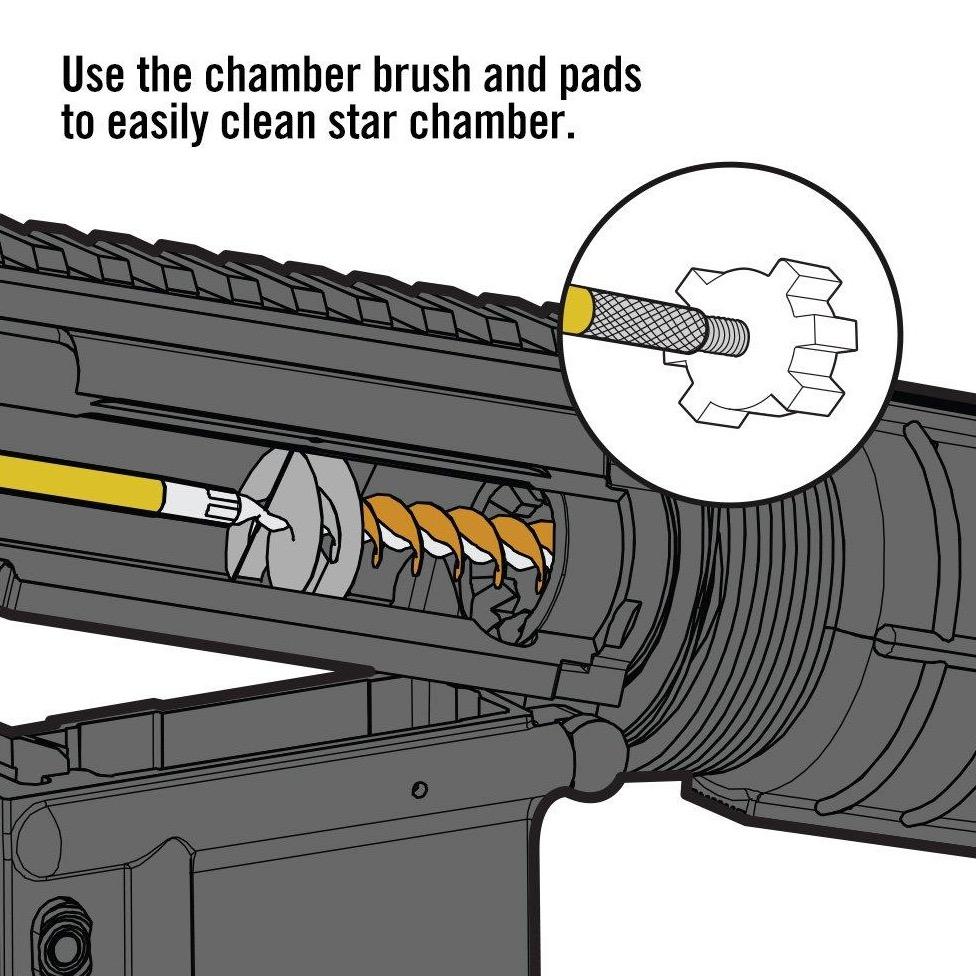 Use the chamber brush and pads to easily clean star chamber.